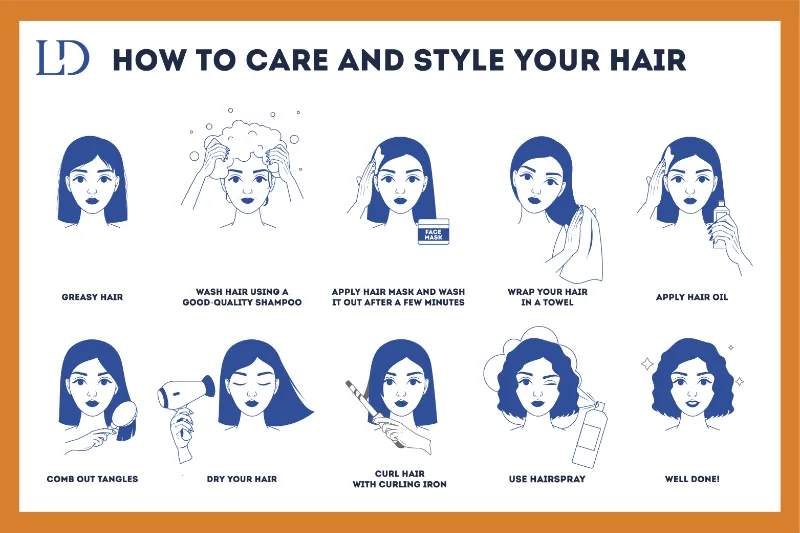 LD

HOW TO CARE AND STYLE YOUR HAIR

GREASY HAIR

WASH HAIR USING A GOOD-QUALITY SHAMPOO

FACE MASK

APPLY HAIR MASK AND WASH IT OUT AFTER A FEW MINUTES

WRAP YOUR HAIR IN A TOWEL

APPLY HAIR OIL

COMB OUT TANGLES

DRY YOUR HAIR

CURL HAIR WITH CURLING IRON

USE HAIRSPRAY

WELL DONE!